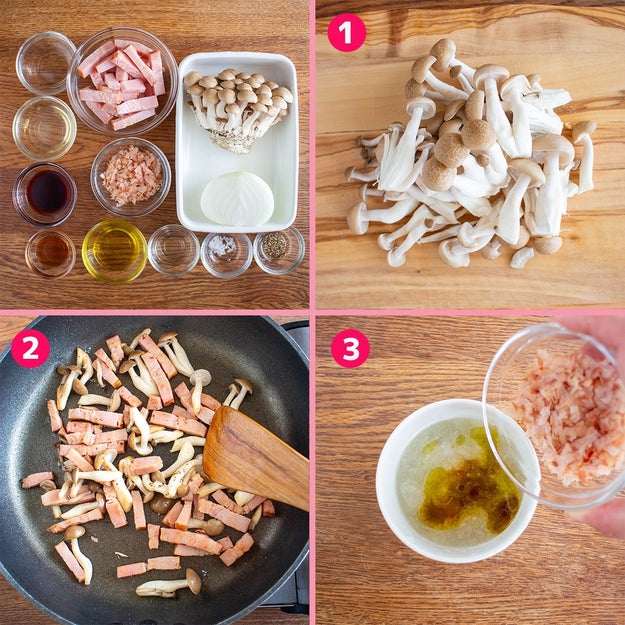 1

2

3