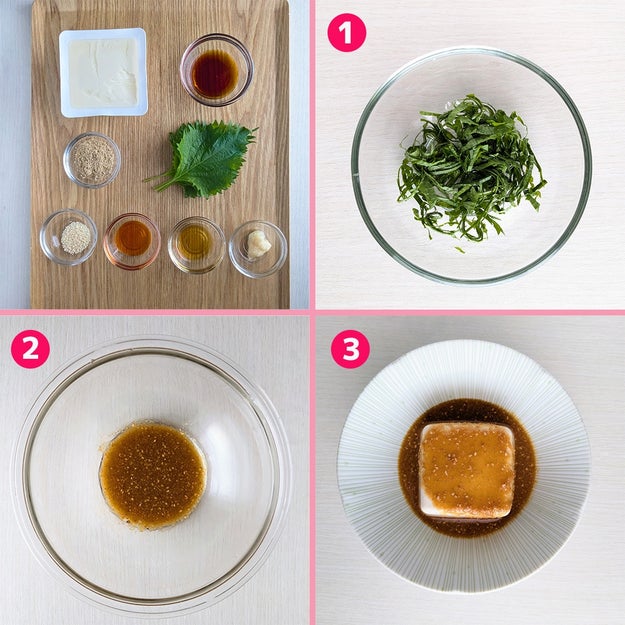 1

2

3