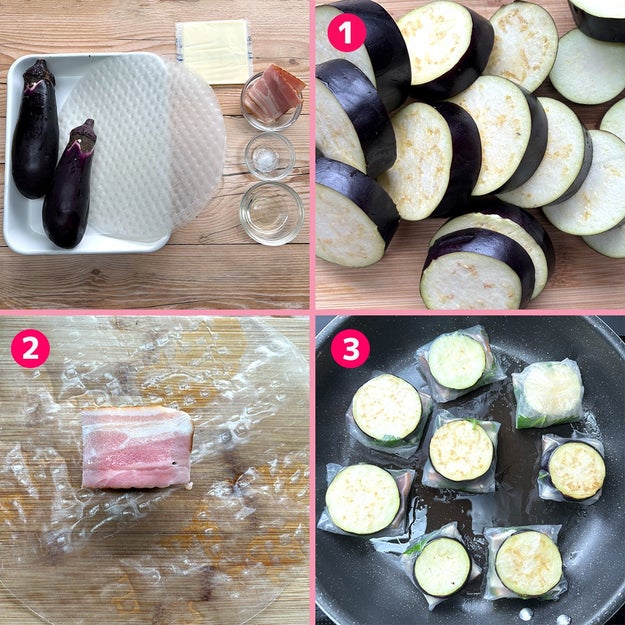 1

2

3