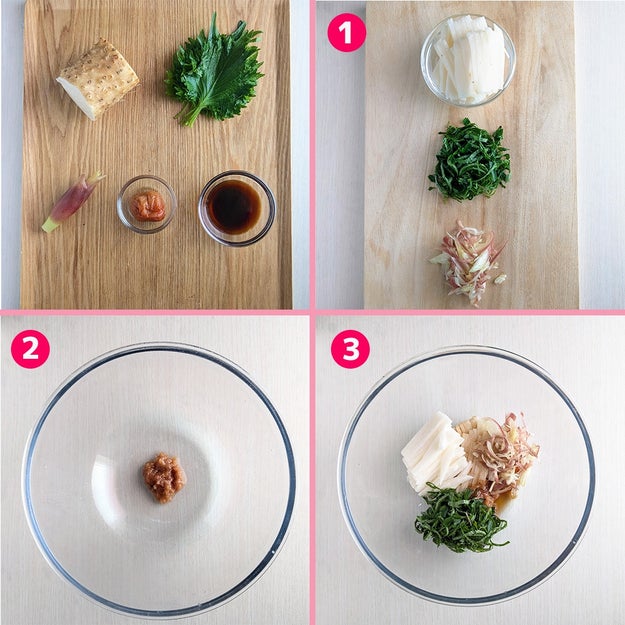 1

2

3