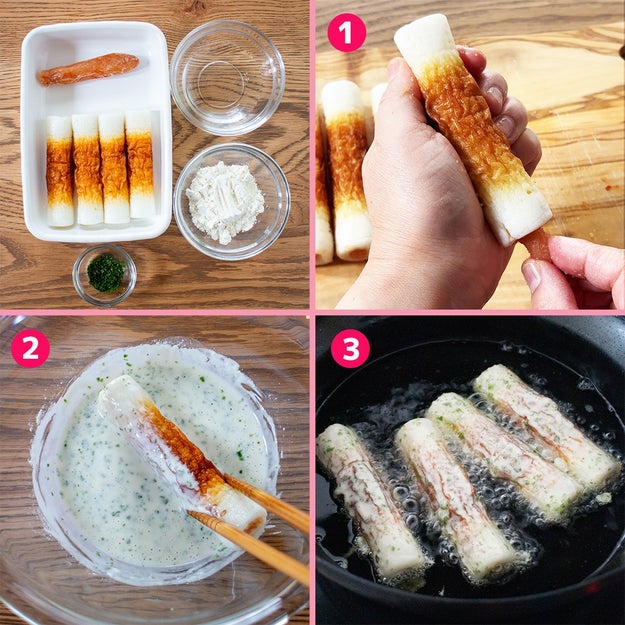 1

2

3