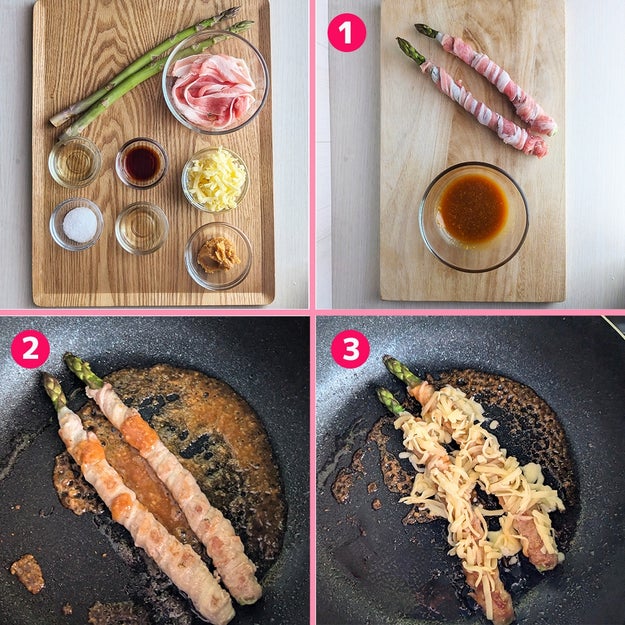 1

2

3