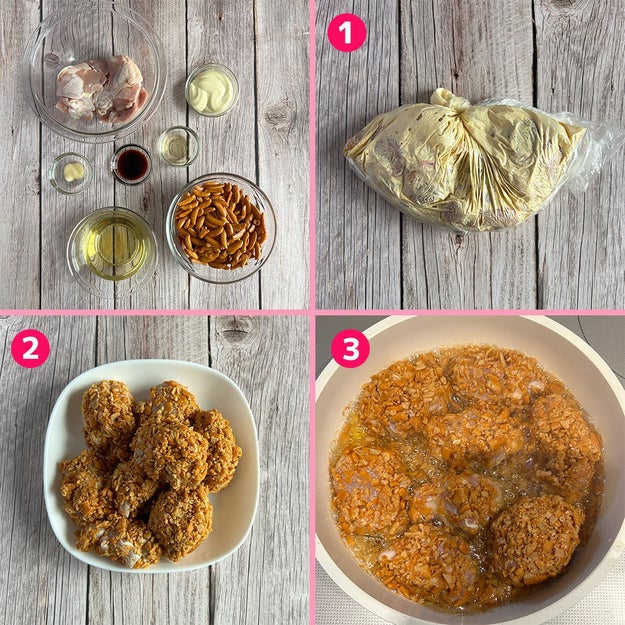 1

2

3