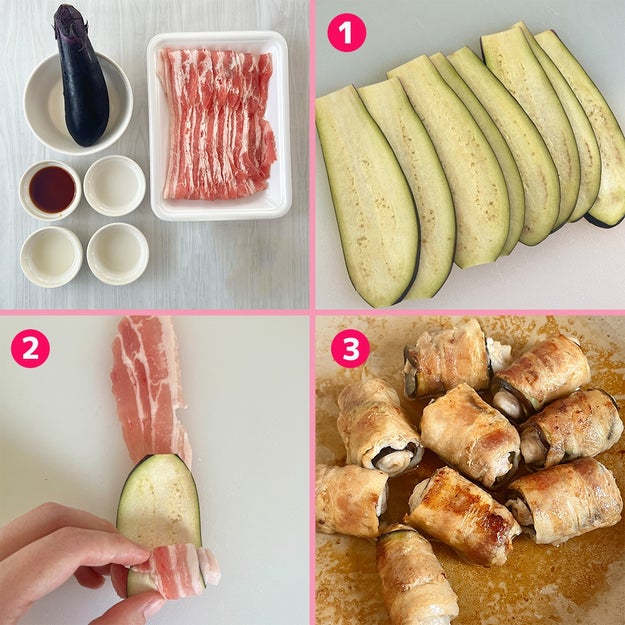 1

2

3