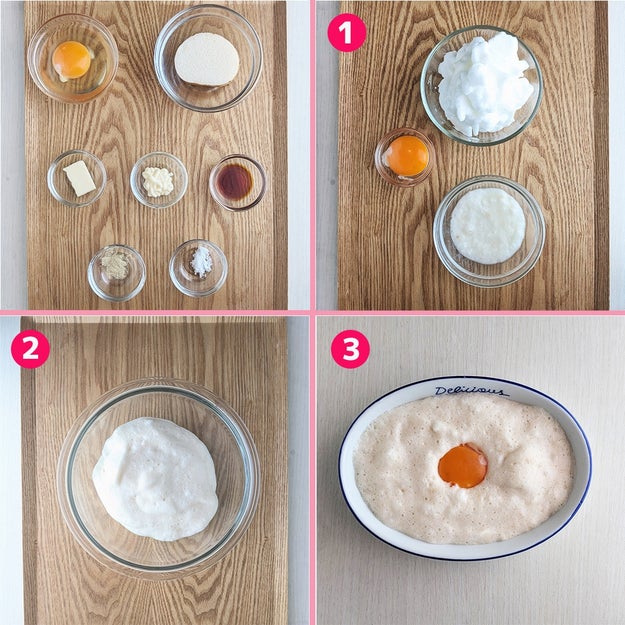 1

2

3

Delicious