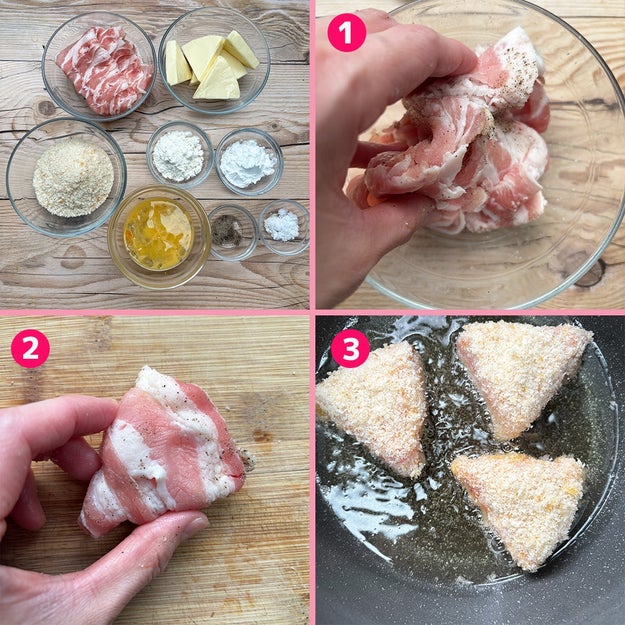 1

2

3