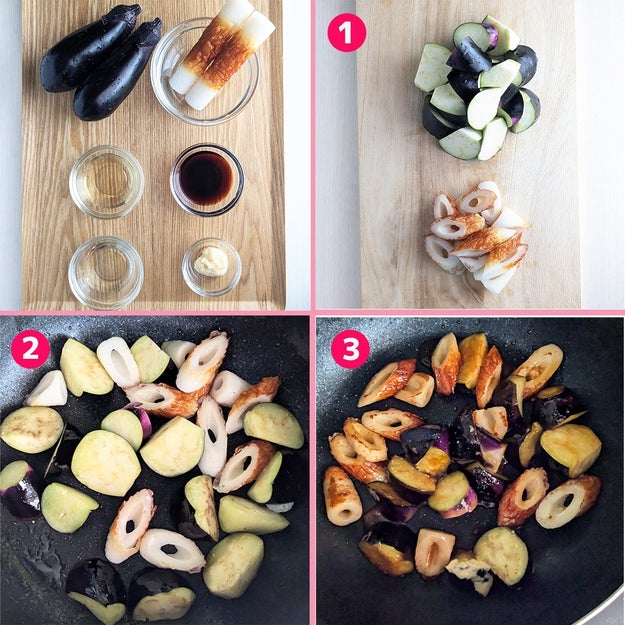 1

2

3