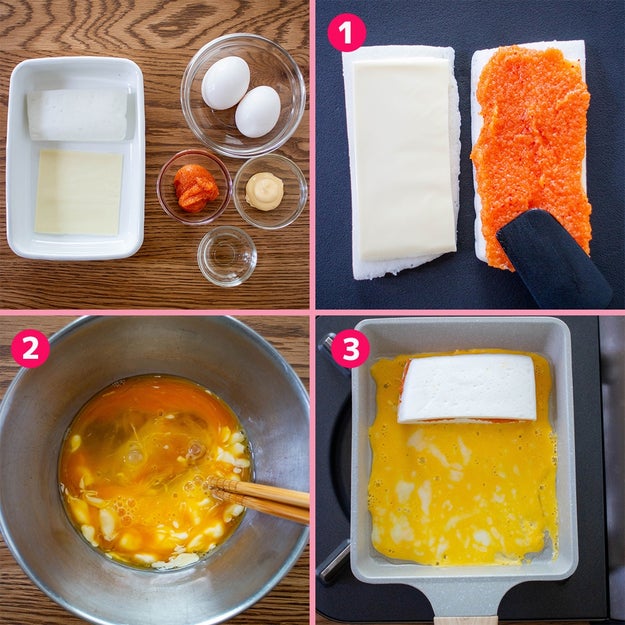 1

2

3