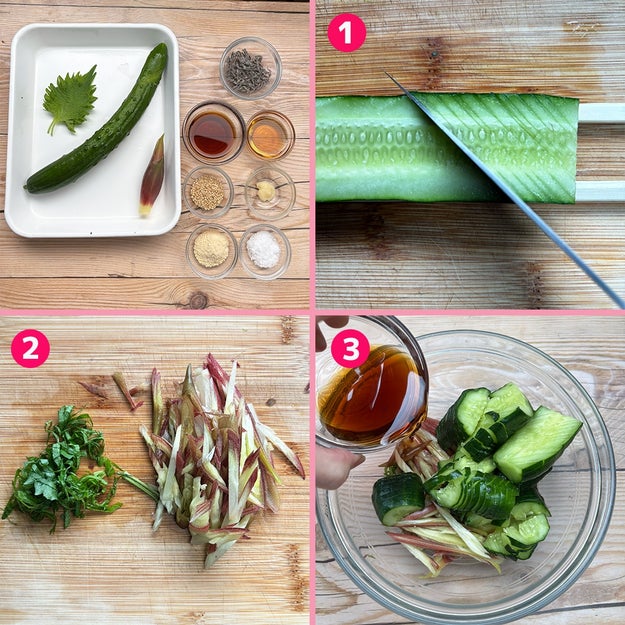 1

2

3