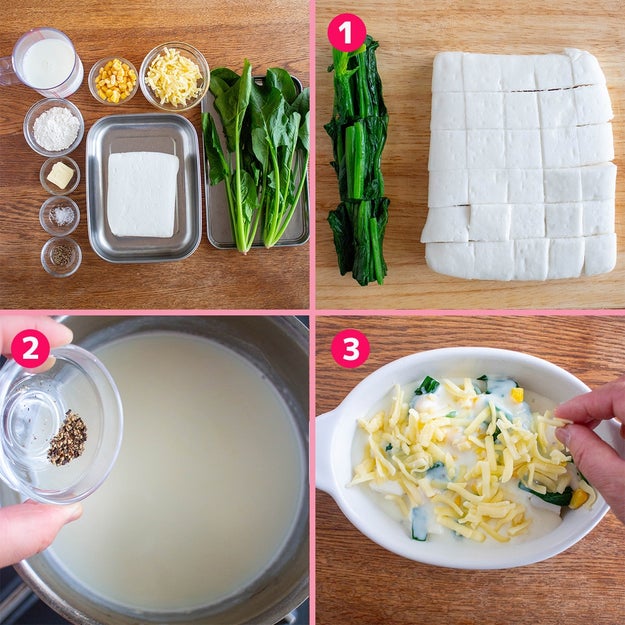 1

2

3