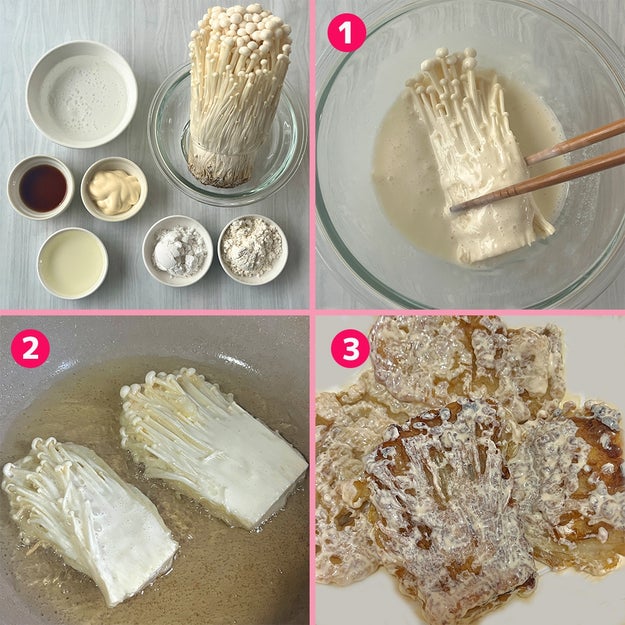 1

2

3