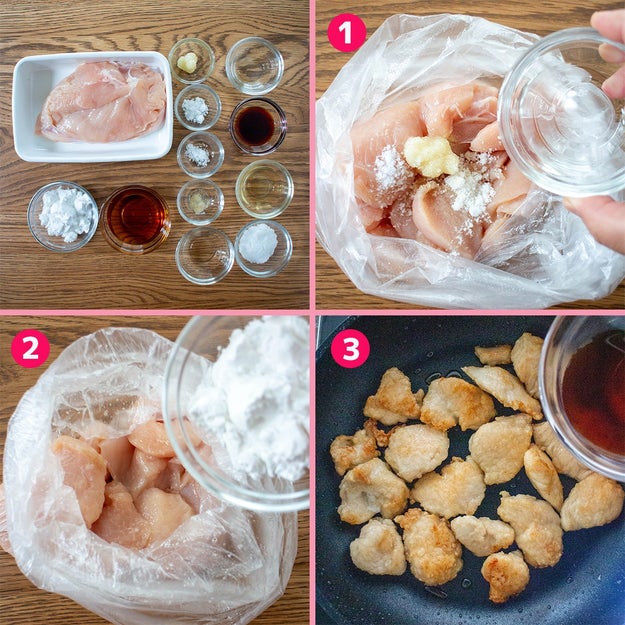 1

2

3