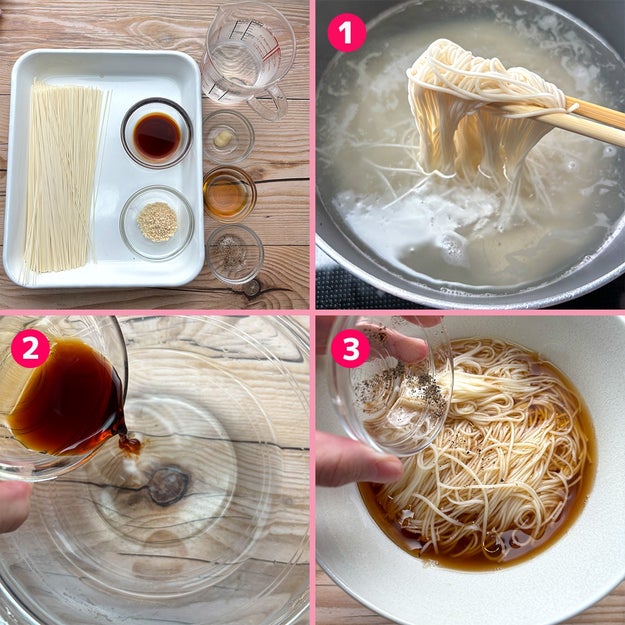 1

2

3