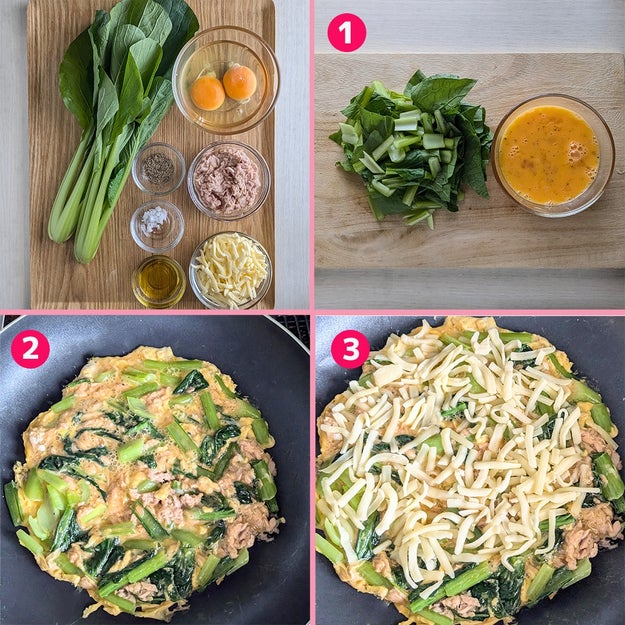 1

2

3