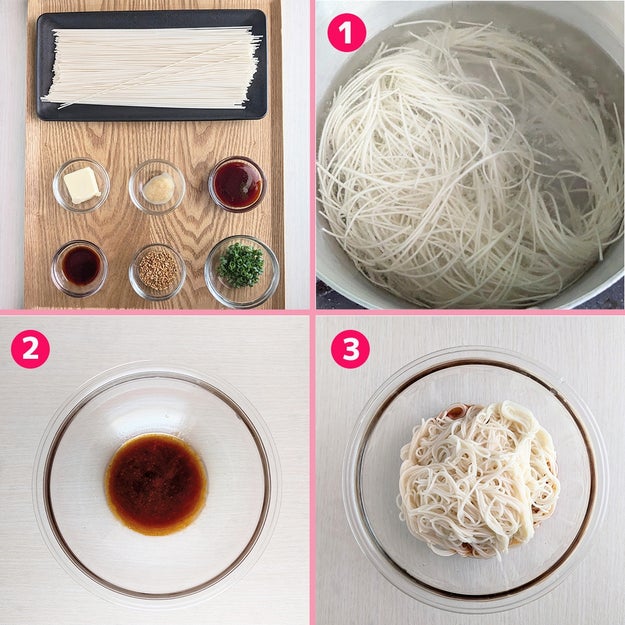 1

2

3