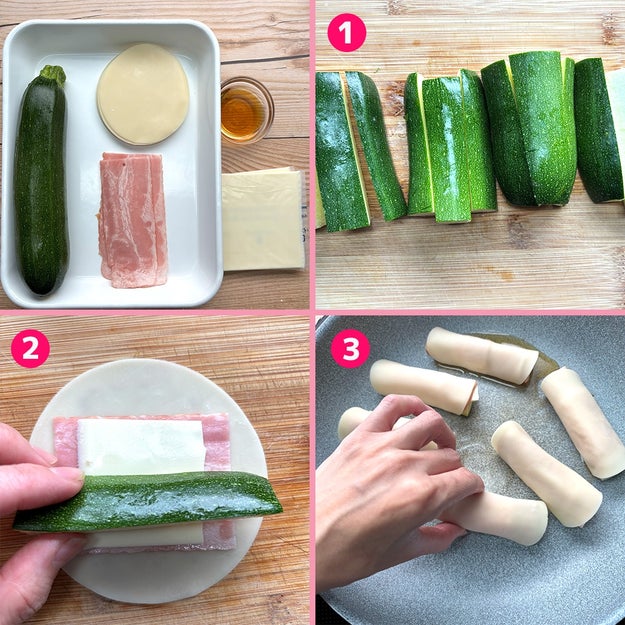 1

2

3