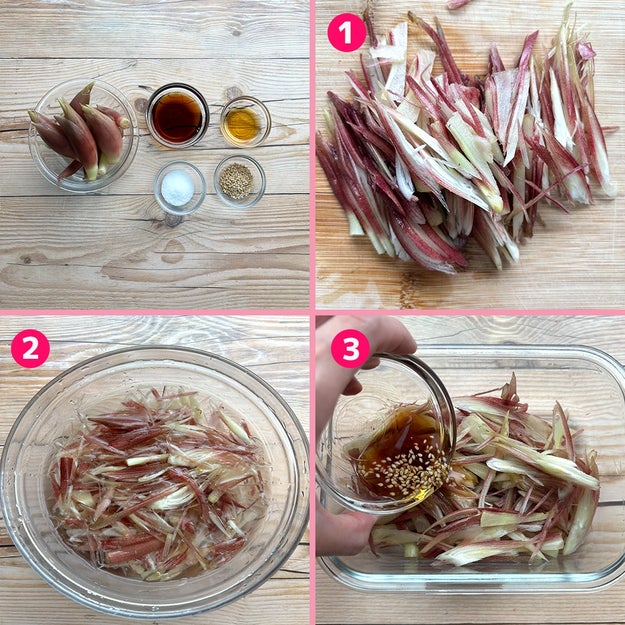 1

2

3