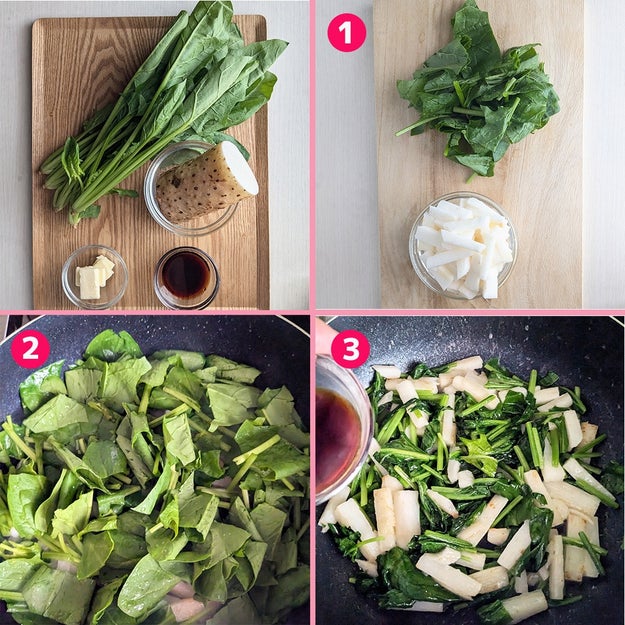 1

2

3