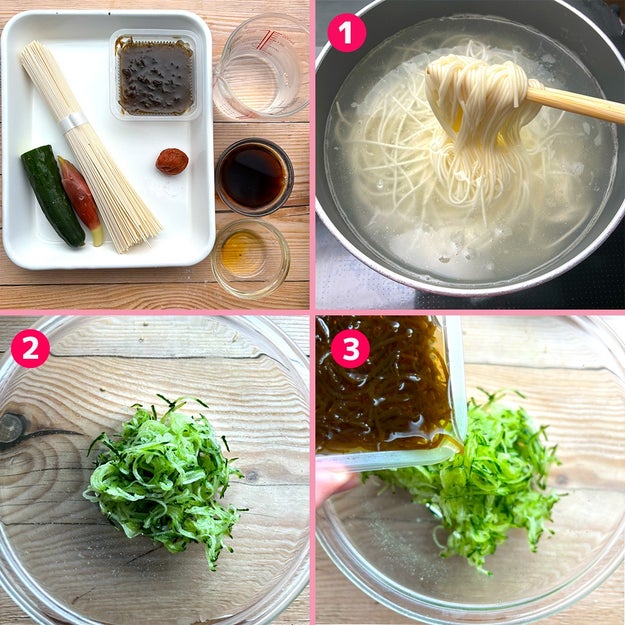 1

2

3