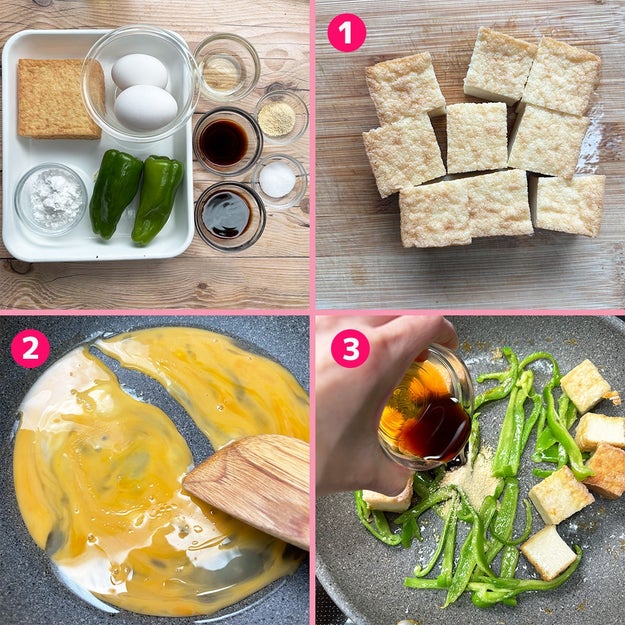 1

2

3