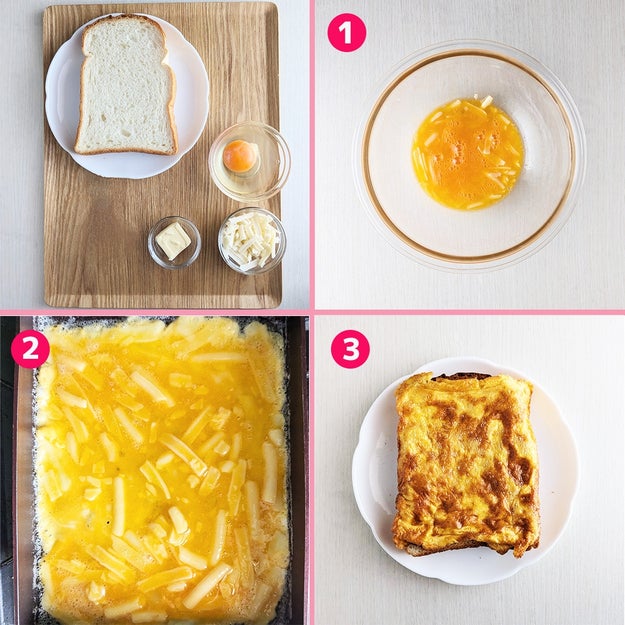 1

2

3