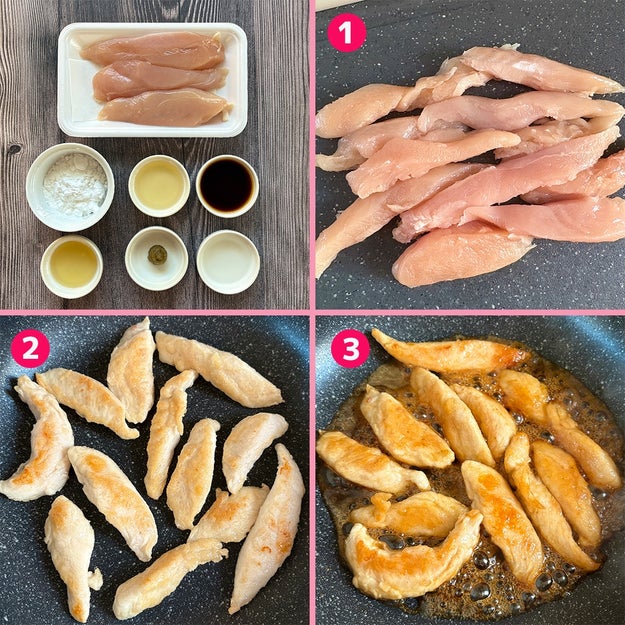 1

2

3