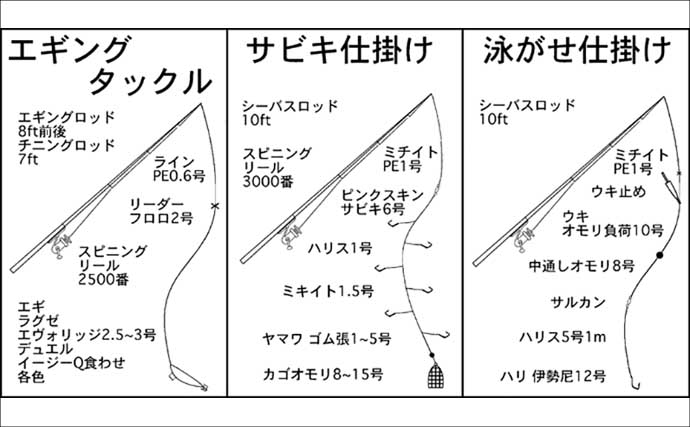 エギング
タックル

エギングロッド
8ft前後
チニングロッド
7ft

ライン
PE0.6号

リーダー
フロロ2号

スピニング
リール
2500番

エギ
ラグゼ
エヴォリッジ2.5~3号
デュエル
イージーQ食わせ
各色

サビキ仕掛け

シーバスロッド
10ft

スピニング
リール
3000番

ミチイト
PE1号

ピンクスキン
サビキ6号

ハリス1号

ミキイト1.5号

ヤマワ ゴム張1~5号

カゴオモリ8~15号

泳がせ仕掛け

シーバスロッド
10ft

ミチイト
PE1号

ウキ止め

ウキ
オモリ負荷10号

中通しオモリ8号

サルカン

ハリス5号1m

ハリ 伊勢尼12号