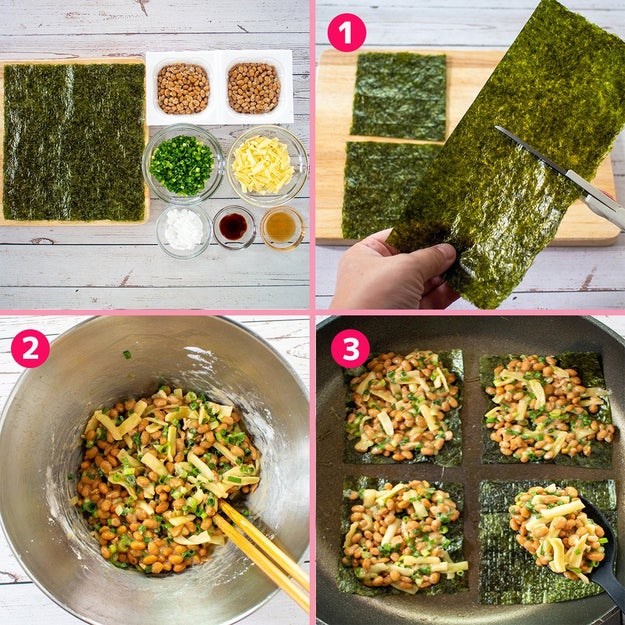 1

2

3