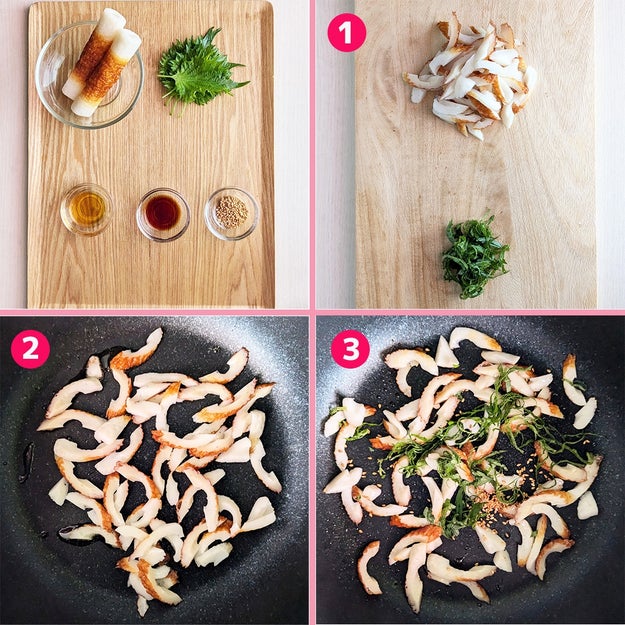 1

2

3