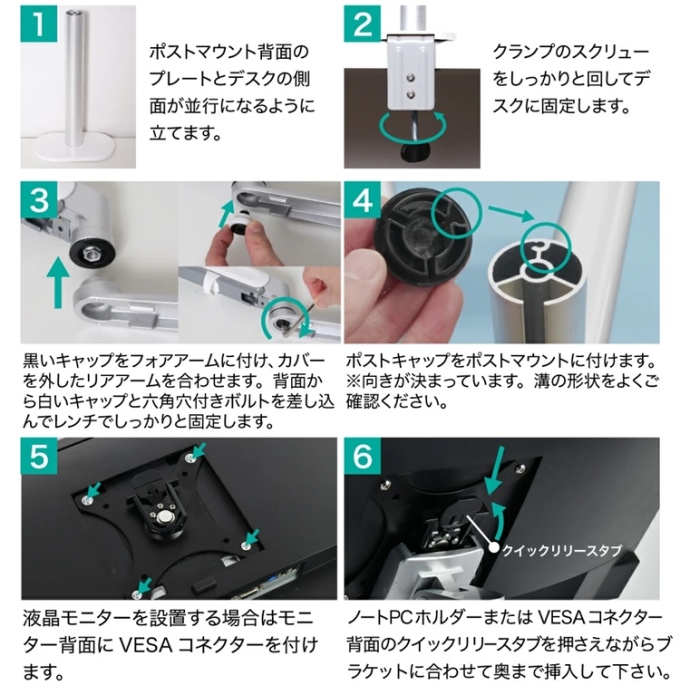 1

ポストマウント背面のプレートとデスクの側面が並行になるように立てます。

2

クランプのスクリューをしっかりと回してデスクに固定します。

3

黒いキャップをフォアアームに付け、カバーを外したリアアームを合わせます。背面から白いキャップと六角穴付きボルトを差し込んでレンチでしっかりと固定します。

4

ポストキャップをポストマウントに付けます。※向きが決まっています。溝の形状をよくご確認ください。

5

液晶モニターを設置する場合はモニター背面に VESA コネクターを付けます。

6

クイックリリースタブ

ノートPCホルダーまたは VESA コネクター背面のクイックリリースタブを押さえながらブラケットに合わせて奥まで挿入して下さい。