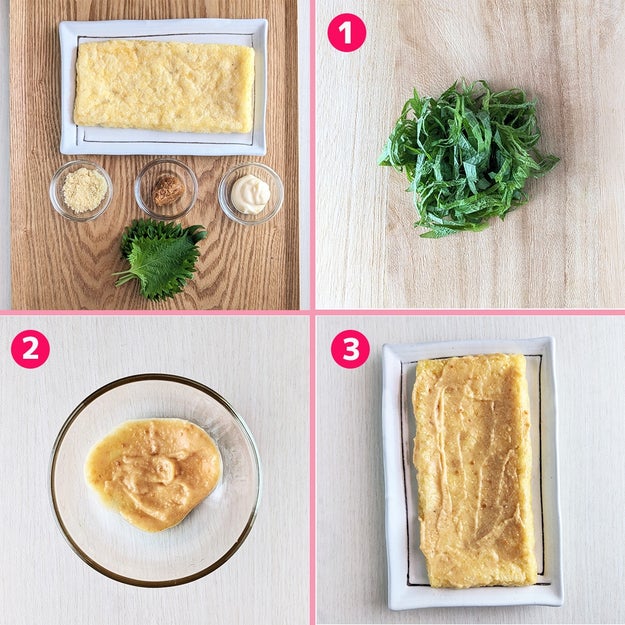 1

2

3