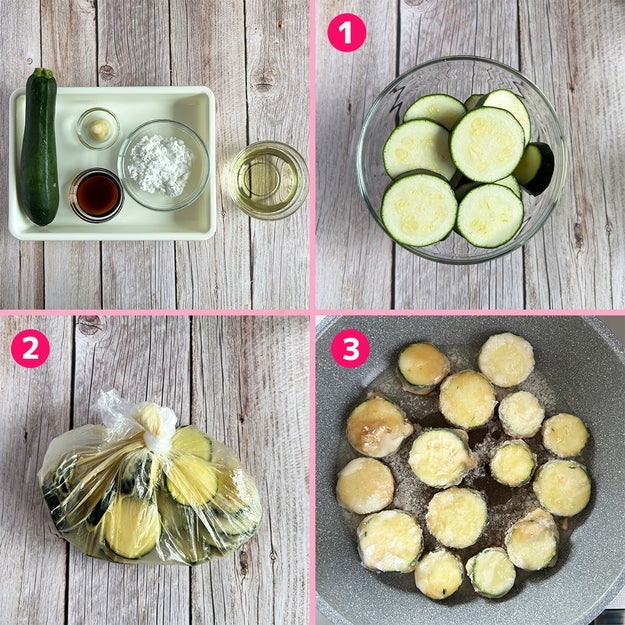 1

2

3