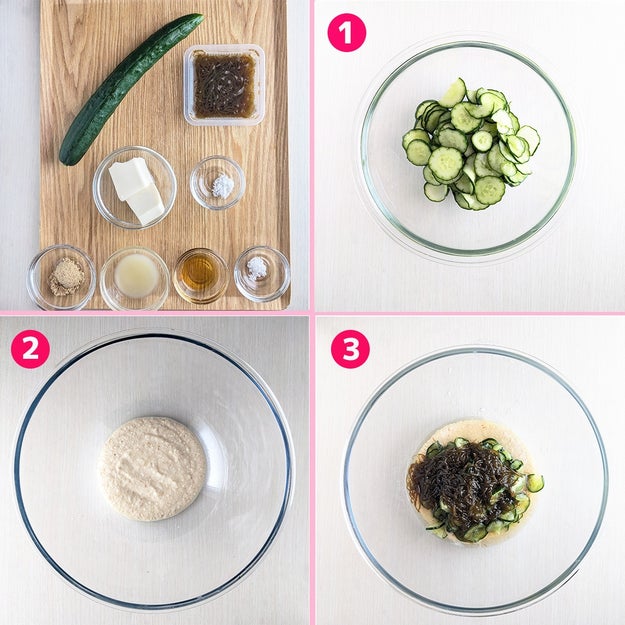 1

2

3