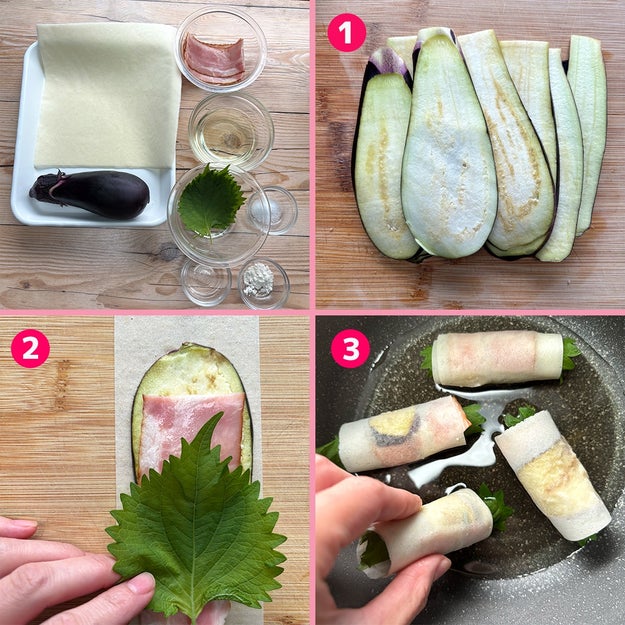 1

2

3