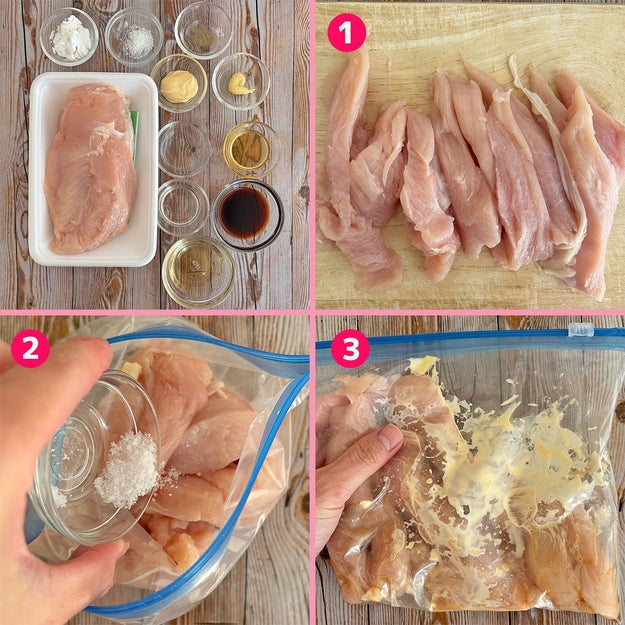 1

2

3