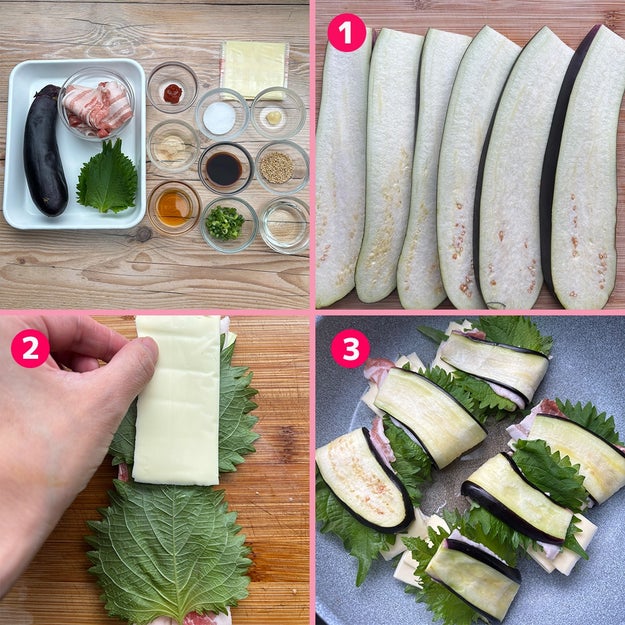 1

2

3