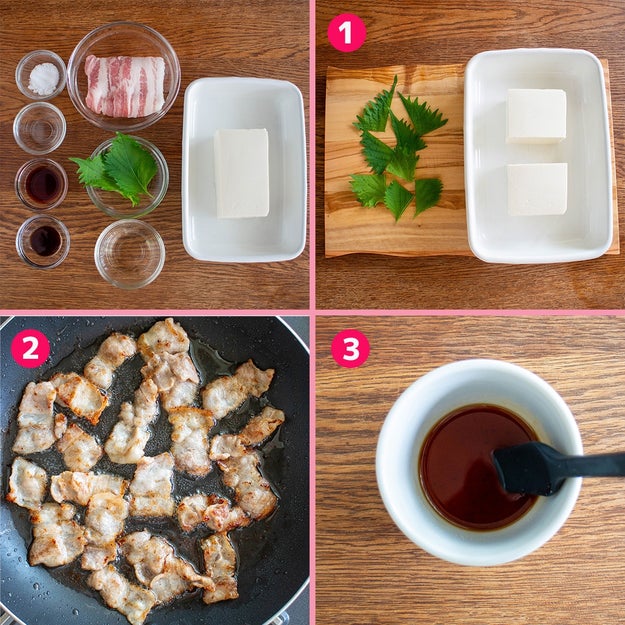 1

2

3