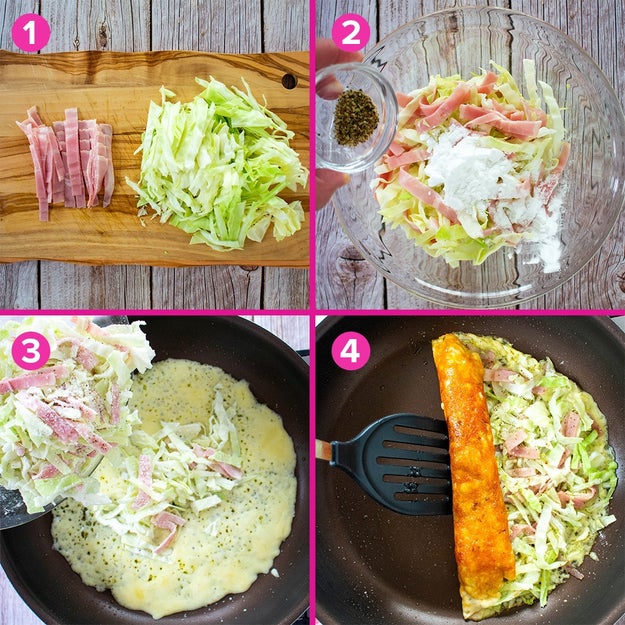 1
2
3
4