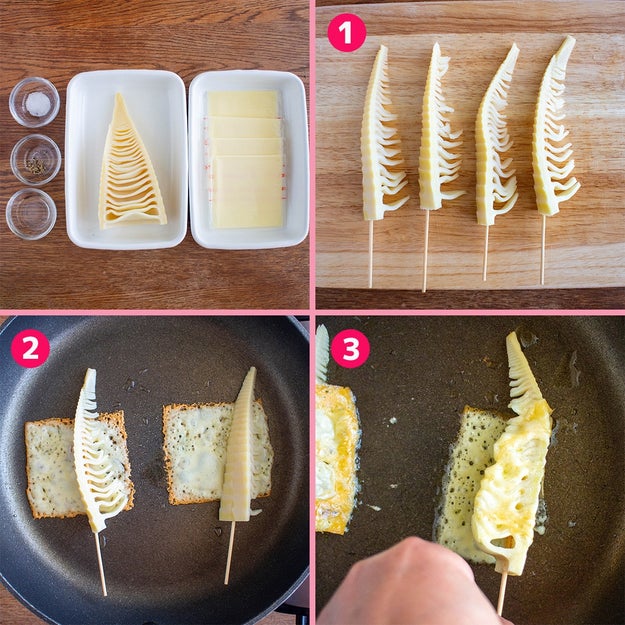 1

2

3