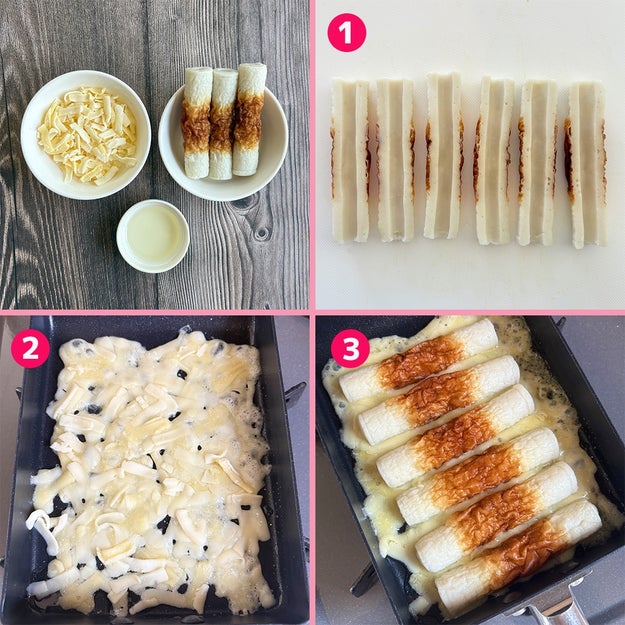 1

2

3